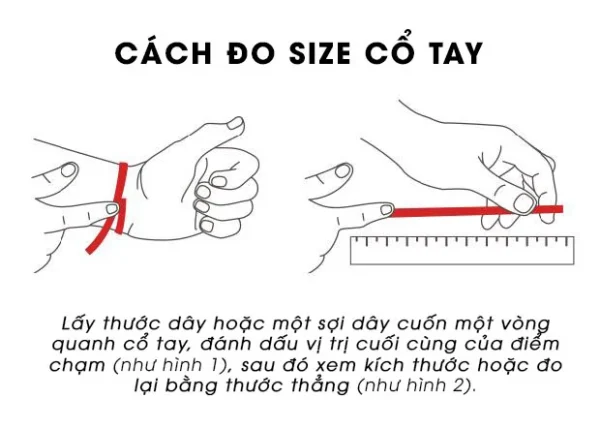 CÁCH ĐO SIZE CỔ TAY

Lấy thước dây hoặc một sợi dây cuốn một vòng quanh cổ tay, đánh dấu vị trị cuối cùng của điểm chạm (như hình 1), sau đó xem kích thước hoặc đo lại bằng thước thẳng (như hình 2).